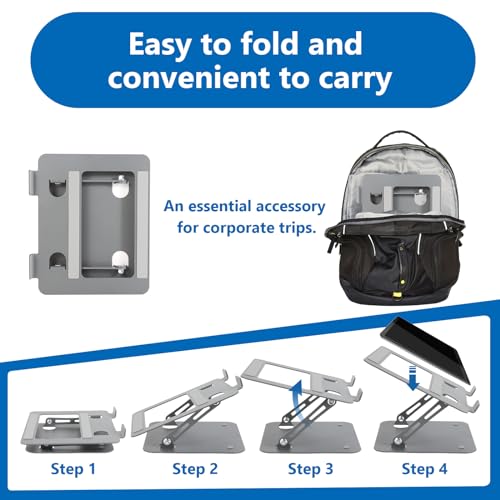 Easy to fold and convenient to carry

An essential accessory for corporate trips.

Step 1

Step 2

Step 3

Step 4