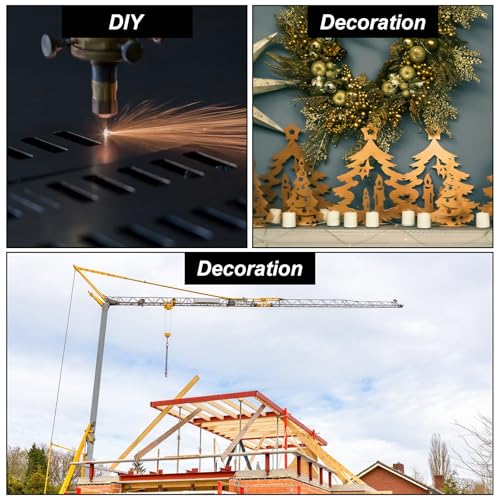 DIY

Decoration

Decoration