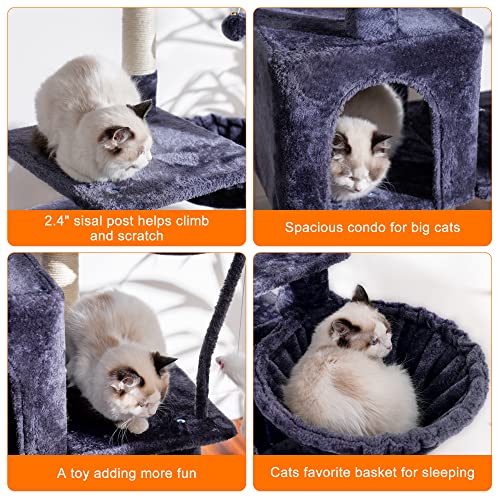 2.4" sisal post helps climb and scratch

Spacious condo for big cats

A toy adding more fun

Cats favorite basket for sleeping