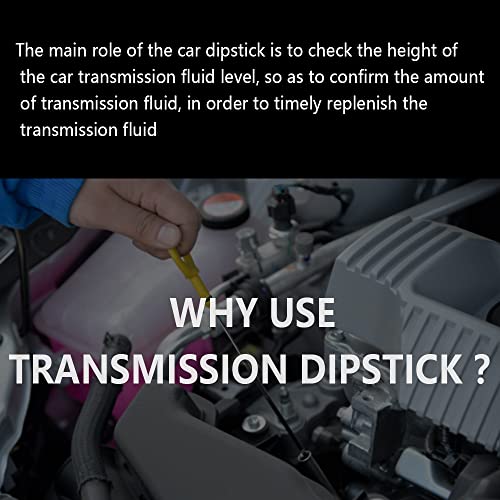 The main role of the car dipstick is to check the height of the car transmission fluid level, so as to confirm the amount of transmission fluid, in order to timely replenish the transmission fluid

WHY USE
TRANSMISSION DIPSTICK ?