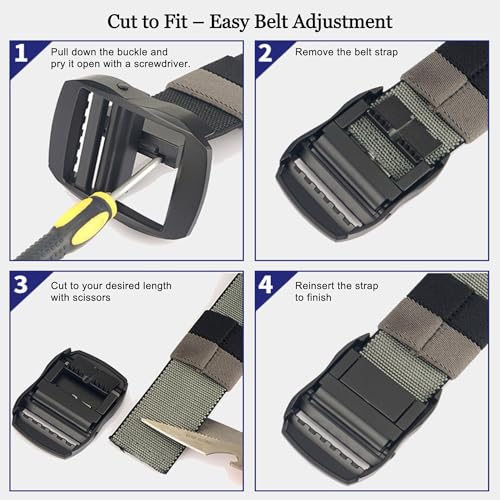 Cut to Fit – Easy Belt Adjustment

1
Pull down the buckle and pry it open with a screwdriver.

2
Remove the belt strap

3
Cut to your desired length with scissors

4
Reinsert the strap to finish