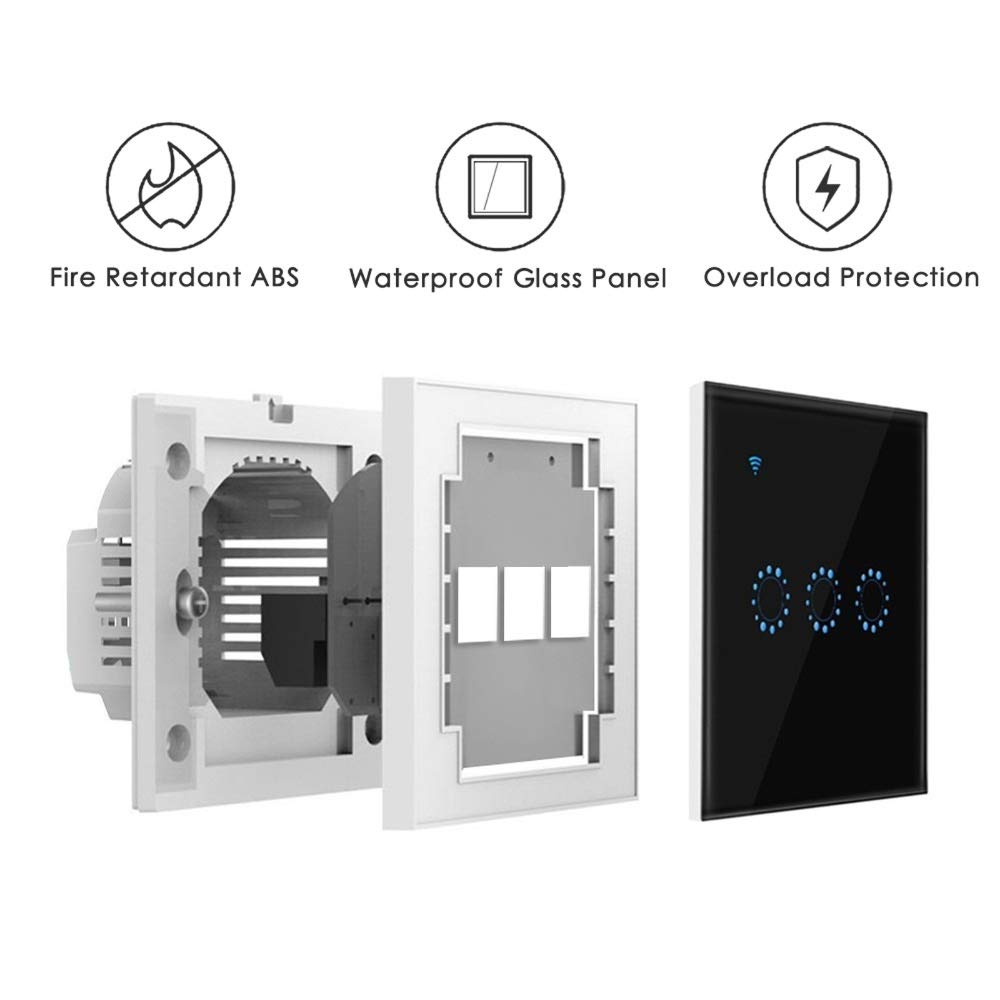 Fire Retardant ABS

Waterproof Glass Panel

Overload Protection