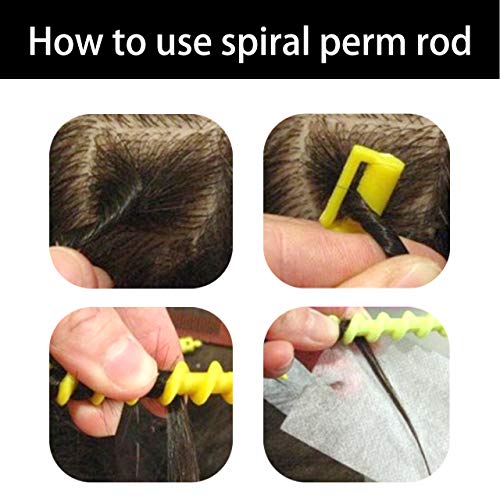 How to use spiral perm rod