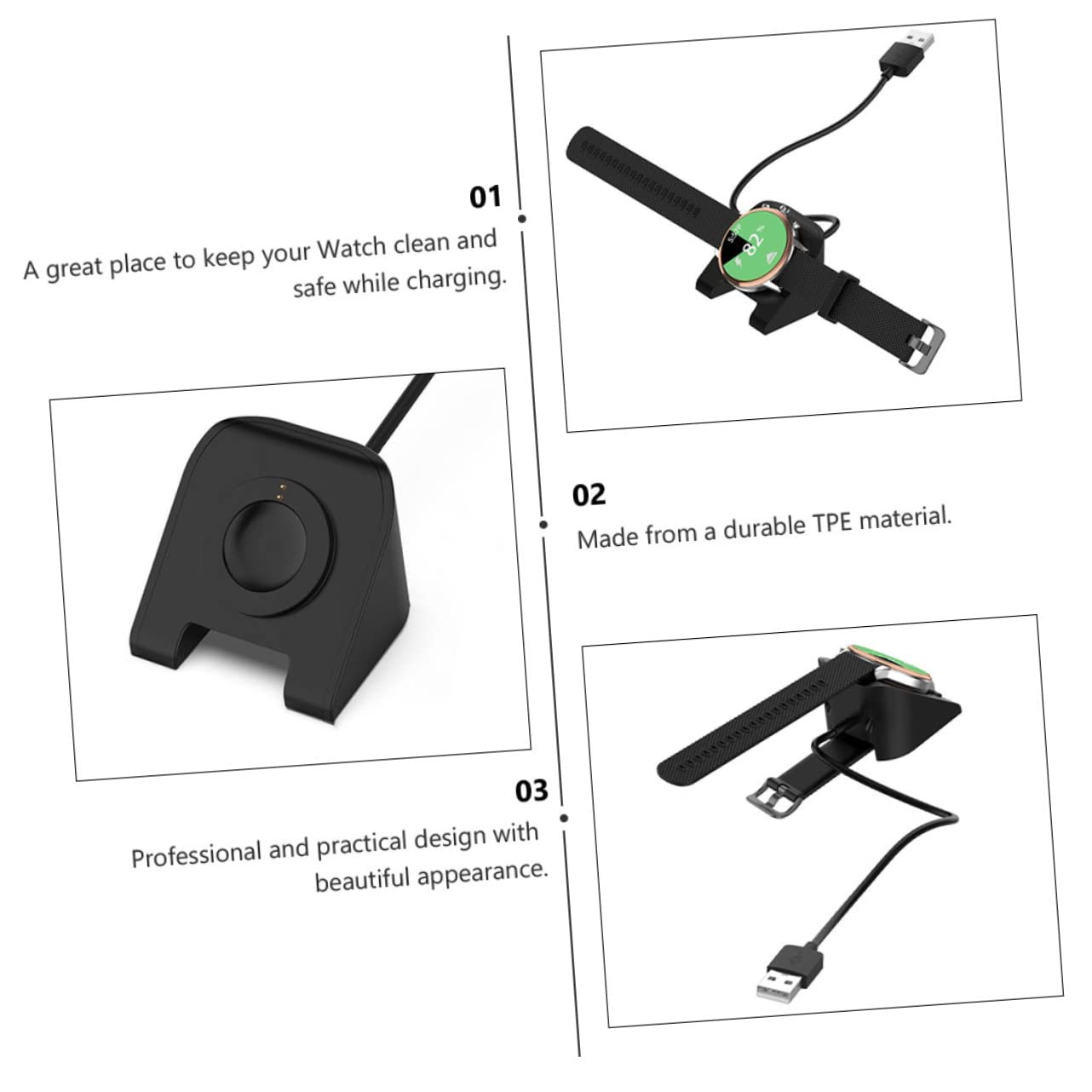 01

A great place to keep your Watch clean and safe while charging.

82

02

Made from a durable TPE material.

03

Professional and practical design with beautiful appearance.