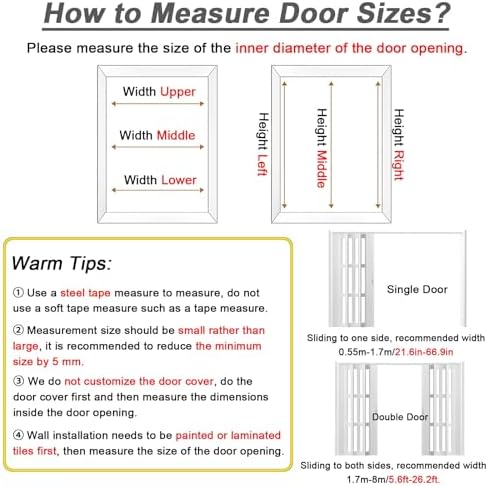 How to Measure Door Sizes?

Please measure the size of the inner diameter of the door opening.

Width Upper

Width Middle

Width Lower

Height Left

Height Middle

Height Right

Warm Tips:

① Use a steel tape measure to measure, do not use a soft tape measure such as a tape measure.

② Measurement size should be small rather than large, it is recommended to reduce the minimum size by 5 mm.

③ We do not customize the door cover, do the door cover first and then measure the dimensions inside the door opening.

④ Wall installation needs to be painted or laminated tiles first, then measure the size of the door opening.

Single Door

Sliding to one side, recommended width 0.55m-1.7m/21.6in-66.9in

Double Door

Sliding to both sides, recommended width 1.7m-8m/5.6ft-26.2ft.