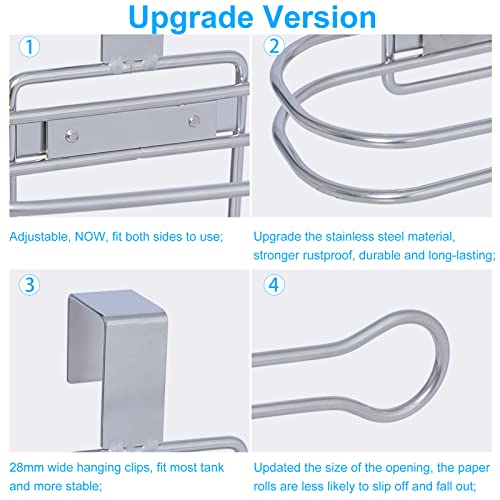 Upgrade Version

1

Adjustable, NOW, fit both sides to use;

2

Upgrade the stainless steel material, stronger rustproof, durable and long-lasting;

3

28mm wide hanging clips, fit most tank and more stable;

4

Updated the size of the opening, the paper rolls are less likely to slip off and fall out;