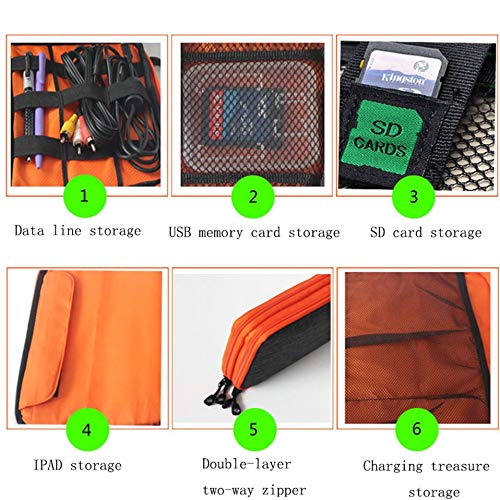 Kingston

SD CARDS

1

Data line storage

2

USB memory card storage

3

SD card storage

4

IPAD storage

5

Double-layer two-way zipper

6

Charging treasure storage