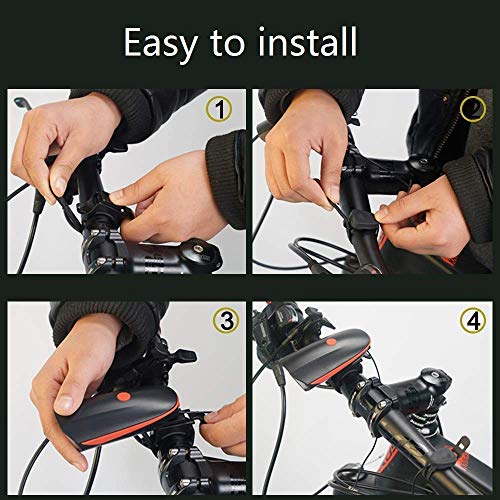 Easy to install

1

2

3

4