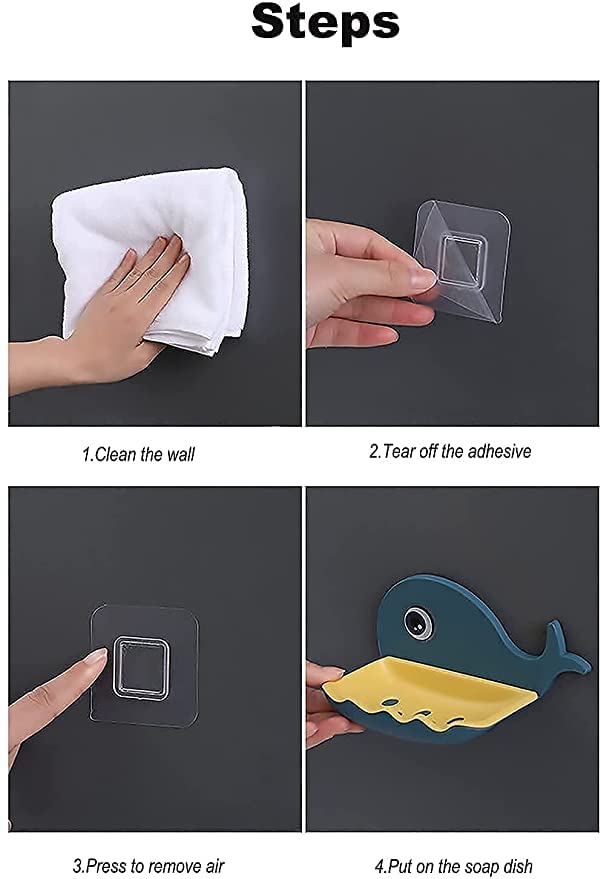 Steps

1.Clean the wall

2.Tear off the adhesive

3.Press to remove air

4.Put on the soap dish