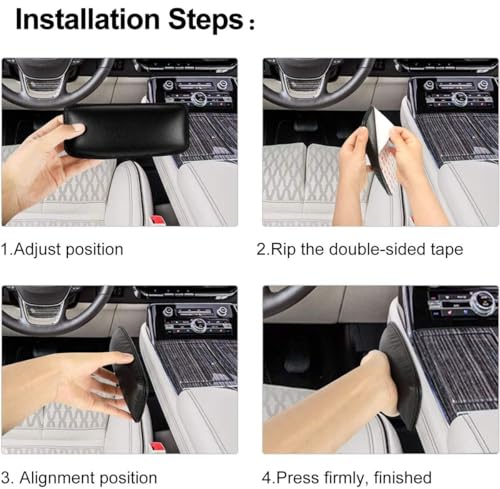 Installation Steps：

1.Adjust position

2.Rip the double-sided tape

3. Alignment position

4.Press firmly, finished