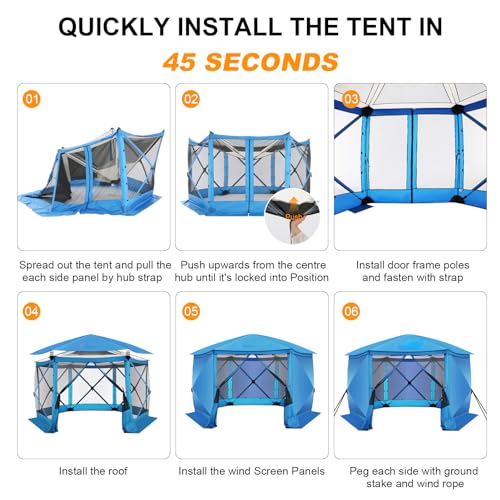 QUICKLY INSTALL THE TENT IN
45 SECONDS

01

Spread out the tent and pull the each side panel by hub strap

02

Push

Push upwards from the centre hub until it's locked into Position

03

Install door frame poles and fasten with strap

04

Install the roof

05

Install the wind Screen Panels

06

Peg each side with ground stake and wind rope