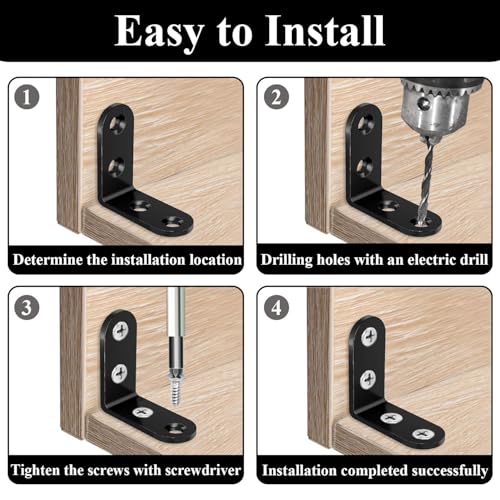 Easy to Install

1

Determine the installation location

2

Drilling holes with an electric drill

3

Tighten the screws with screwdriver

4

Installation completed successfully