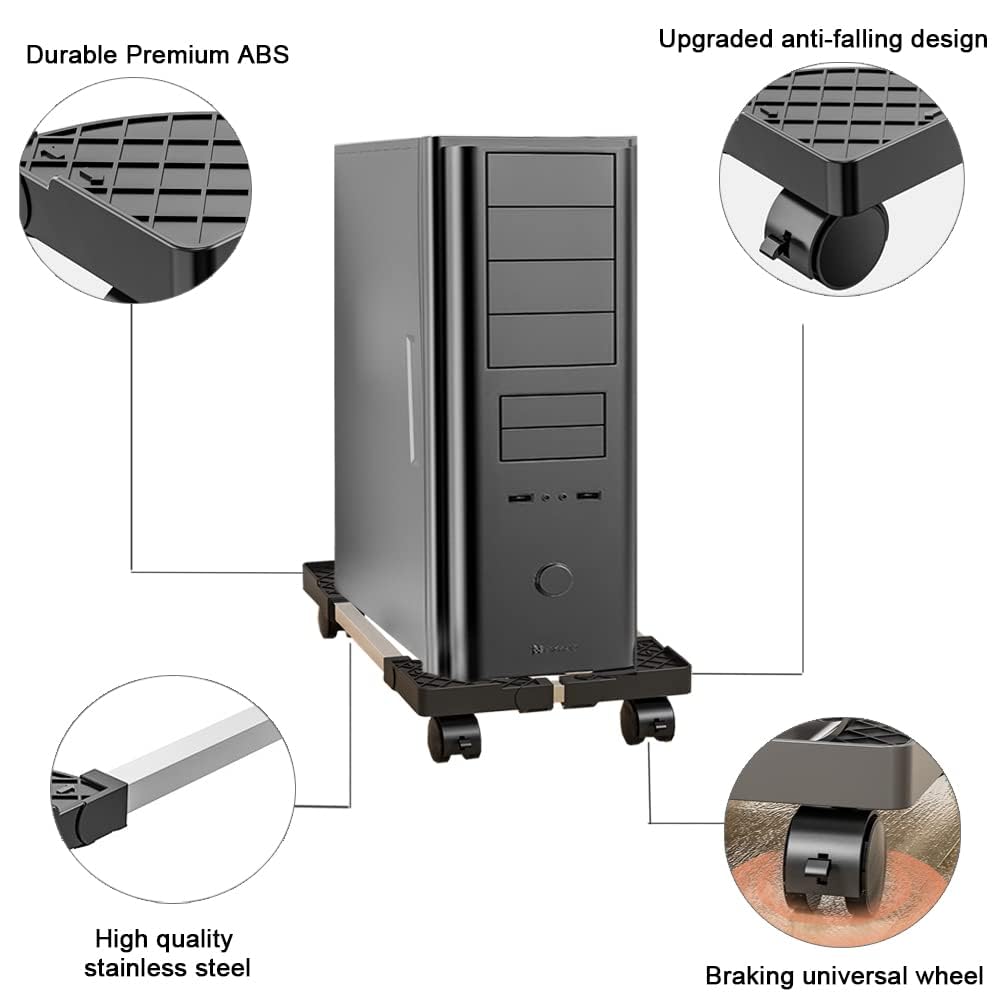 Durable Premium ABS

Upgraded anti-falling design

High quality stainless steel

Braking universal wheel