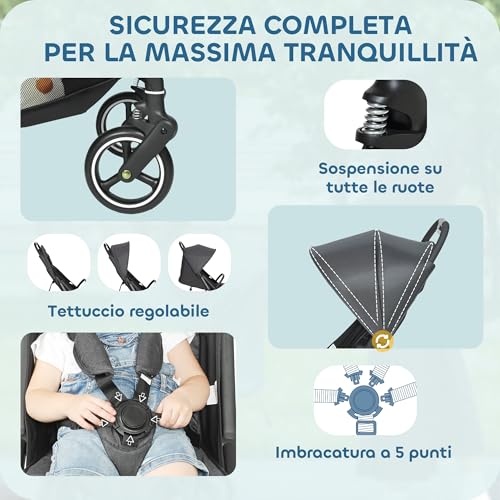 SICUREZZA COMPLETA PER LA MASSIMA TRANQUILLITÀ

Sospensione su tutte le ruote

Tettuccio regolabile

Imbracatura a 5 punti