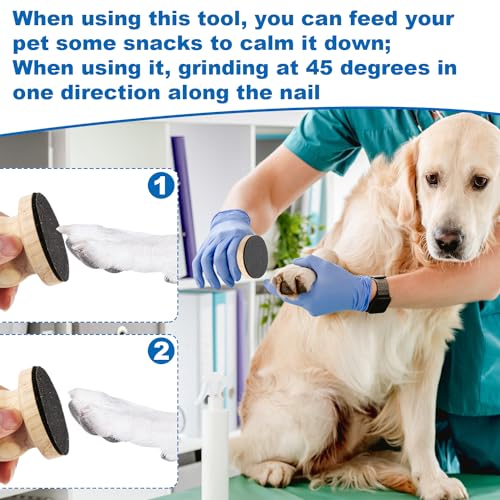 When using this tool, you can feed your pet some snacks to calm it down;
When using it, grinding at 45 degrees in one direction along the nail

1

2