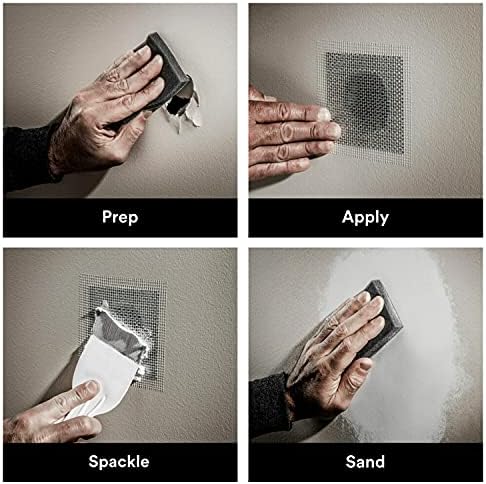 Prep

Apply

Spackle

Sand