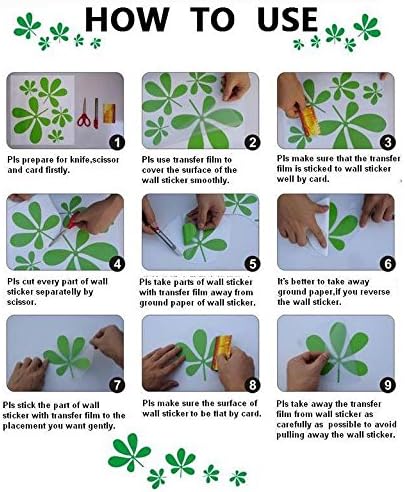 HOW TO USE

1
Pls prepare for knife,scissor and card firstly.

2
Pls use transfer film to cover the surface of the wall sticker smoothly.

3
Pls make sure that the transfer film is sticked to wall sticker well by card.

4
Pls cut every part of wall sticker separately by scissor.

5
Pls take parts of wall sticker with transfer film away from ground paper of wall sticker.

6
It's better to take away ground paper,if you reverse the wall sticker.

7
Pls stick the part of wall sticker with transfer film to the placement you want gently.

8
Pls make sure the surface of wall sticker to be flat by card.

9
Pls take away the transfer film from wall sticker as carefully as possible to avoid pulling away the wall sticker.