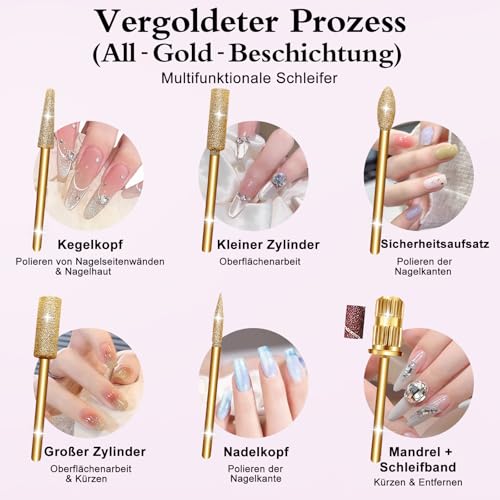 Vergoldeter Prozess
(All - Gold - Beschichtung)
Multifunktionale Schleifer

Kegelkopf
Polieren von Nagelseitenwänden & Nagelhaut

Kleiner Zylinder
Oberflächenarbeit

Sicherheitsaufsatz
Polieren der Nagelkanten

Großer Zylinder
Oberflächenarbeit & Kürzen

Nadelkopf
Polieren der Nagelkante

Mandrel + Schleifband
Kürzen & Entfernen