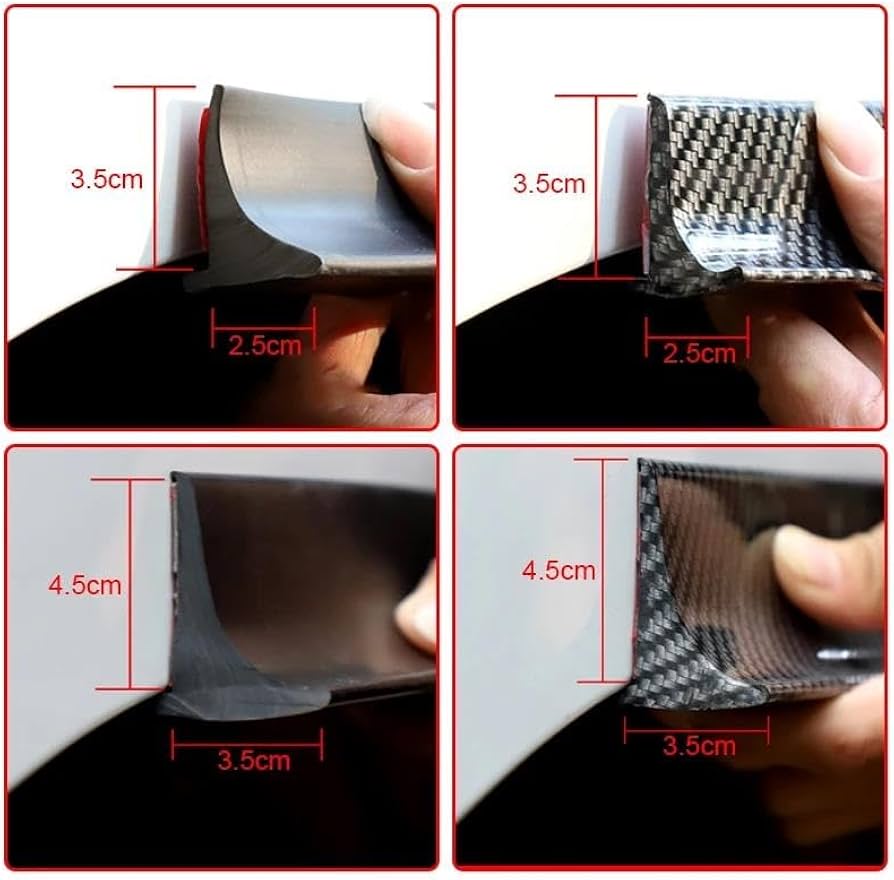 3.5cm
2.5cm

3.5cm
2.5cm

4.5cm
3.5cm

4.5cm
3.5cm