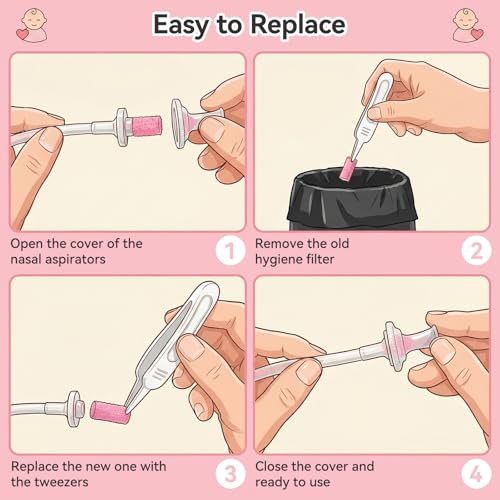 Easy to Replace

Open the cover of the nasal aspirators

1

Remove the old hygiene filter

2

Replace the new one with the tweezers

3

Close the cover and ready to use

4