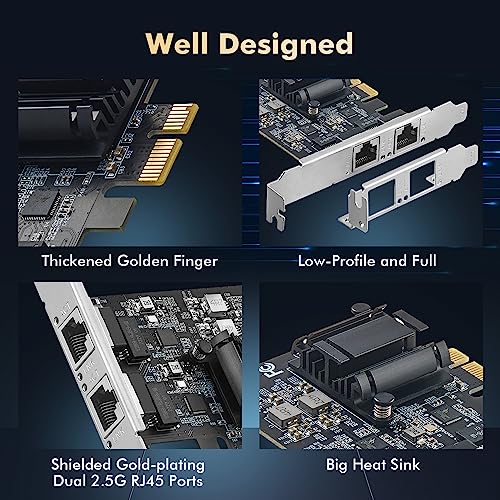 Well Designed

Thickened Golden Finger

Low-Profile and Full

Shielded Gold-plating
Dual 2.5G RJ45 Ports

Big Heat Sink