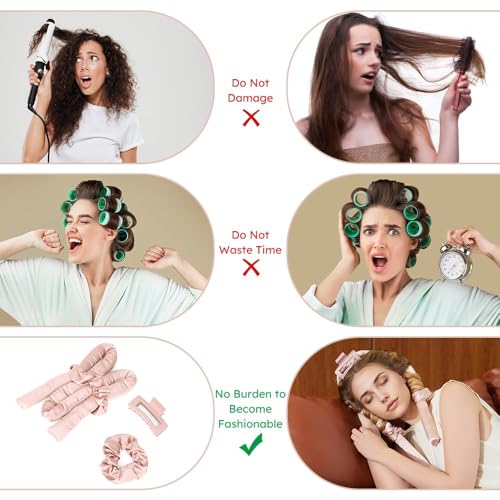 Do Not Damage

Do Not Waste Time

No Burden to Become Fashionable