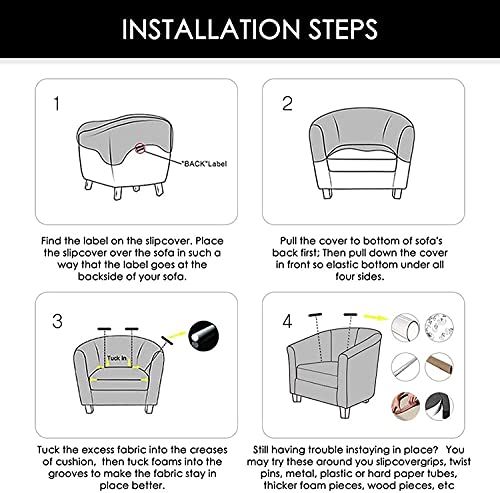 INSTALLATION STEPS

1

"BACK"Label

Find the label on the slipcover. Place the slipcover over the sofa in such a way that the label goes at the backside of your sofa.

2

Pull the cover to bottom of sofa's back first; Then pull down the cover in front so elastic bottom under all four sides.

3

Tuck in

Tuck the excess fabric into the creases of cushion, then tuck foams into the grooves to make the fabric stay in place better.

4

Still having trouble instaying in place? You may try these around you slipcovergrips, twist pins, metal, plastic or hard paper tubes, thicker foam pieces, wood pieces, etc