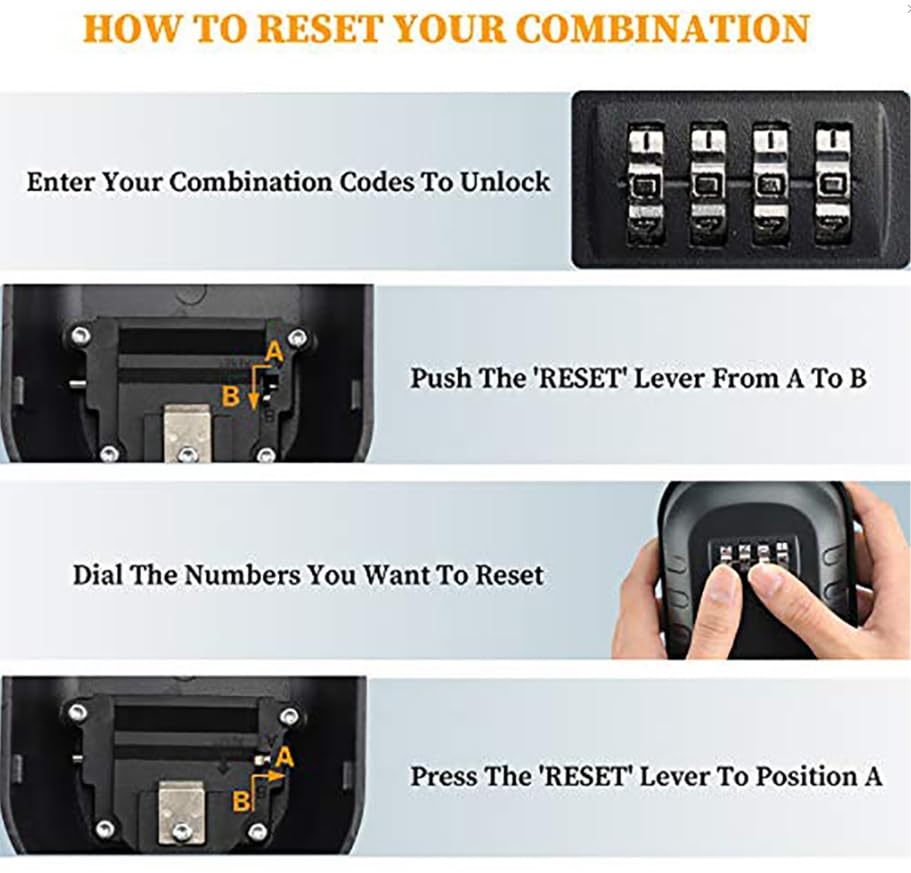 HOW TO RESET YOUR COMBINATION

Enter Your Combination Codes To Unlock

A

B

Push The 'RESET' Lever From A To B

Dial The Numbers You Want To Reset

A

B

Press The 'RESET' Lever To Position A