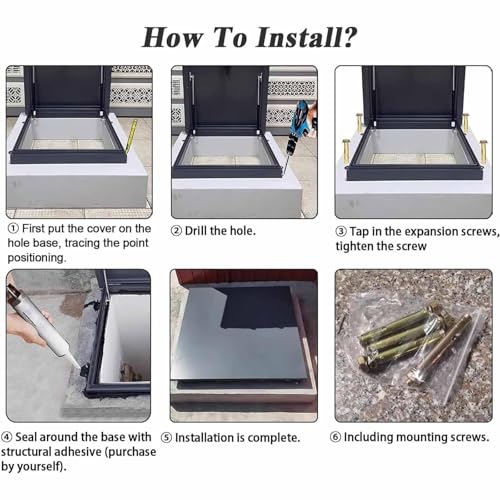 How To Install?

① First put the cover on the hole base, tracing the point positioning.

② Drill the hole.

③ Tap in the expansion screws, tighten the screw

④ Seal around the base with structural adhesive (purchase by yourself).

⑤ Installation is complete.

⑥ Including mounting screws.