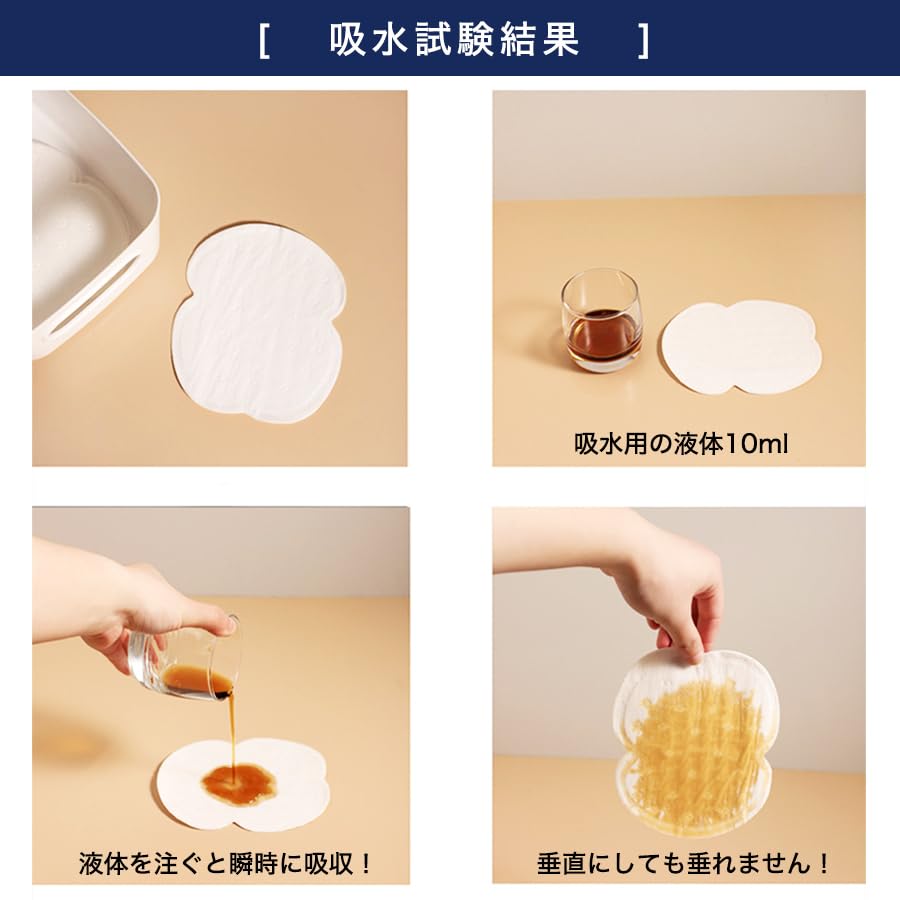 [　吸水試験結果　]

吸水用の液体10ml

液体を注ぐと瞬時に吸収！

垂直にしても垂れません！