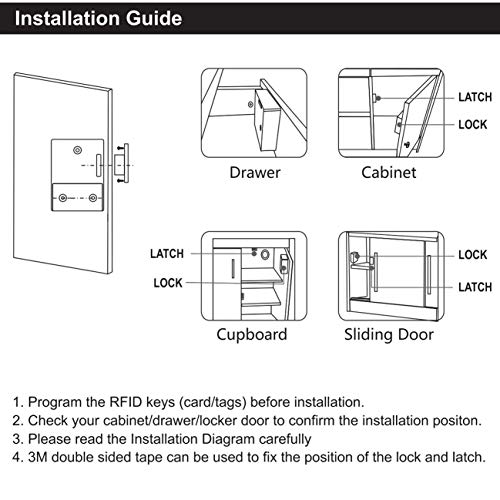 Installation Guide

Drawer

LATCH

LOCK

Cabinet

LATCH

LOCK

Cupboard

LOCK

LATCH

Sliding Door

1. Program the RFID keys (card/tags) before installation.
2. Check your cabinet/drawer/locker door to confirm the installation positon.
3. Please read the Installation Diagram carefully
4. 3M double sided tape can be used to fix the position of the lock and latch.