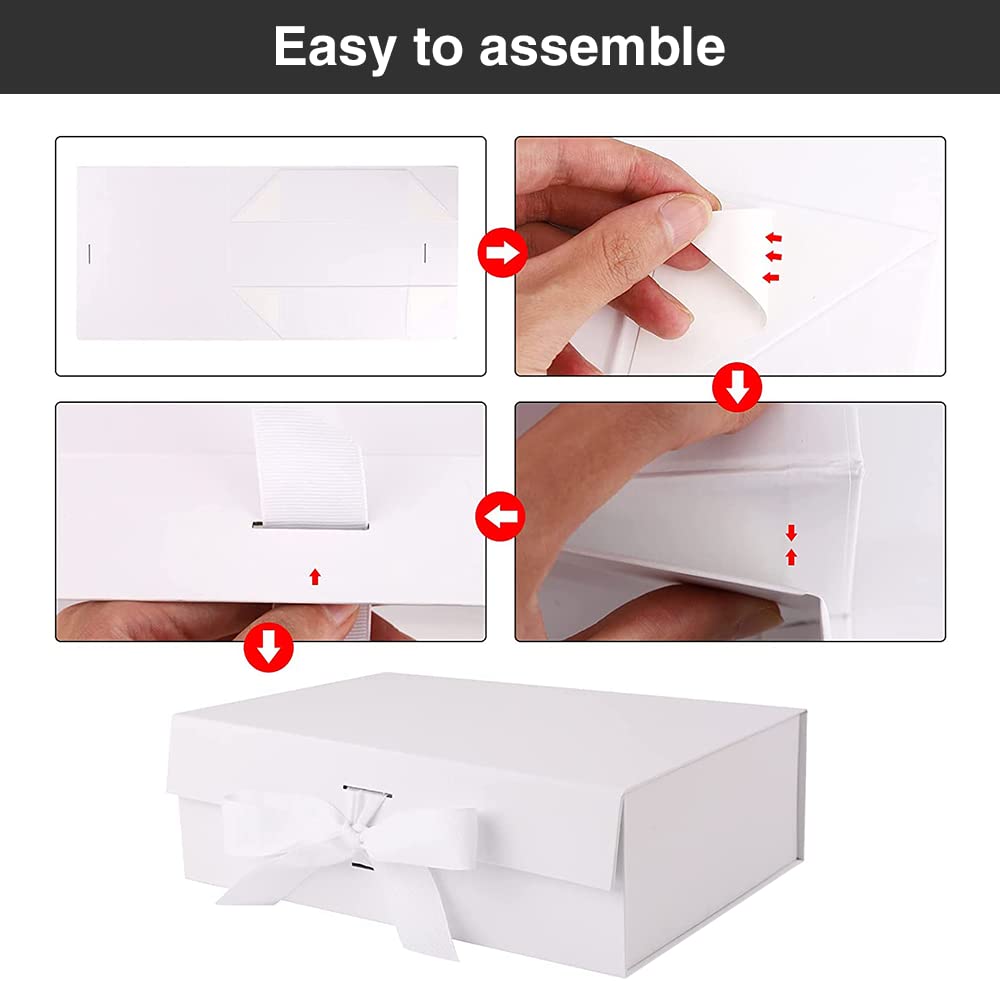 Easy to assemble