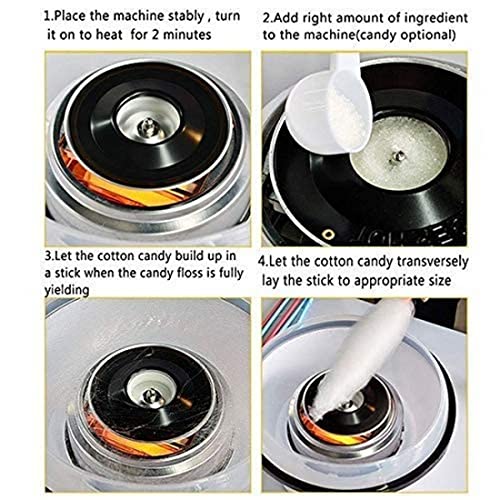 1.Place the machine stably , turn it on to heat for 2 minutes

2.Add right amount of ingredient to the machine(candy optional)

3.Let the cotton candy build up in a stick when the candy floss is fully yielding

4.Let the cotton candy transversely lay the stick to appropriate size