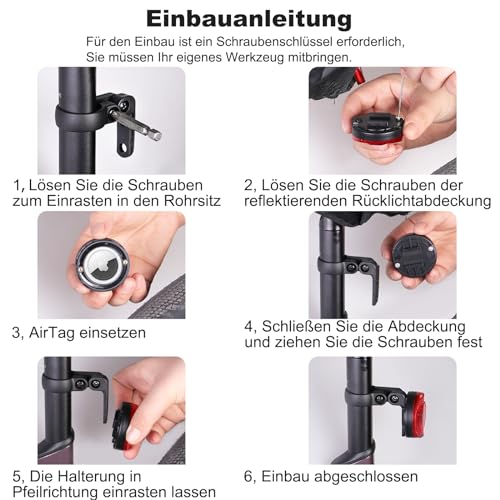 Einbauanleitung

Für den Einbau ist ein Schraubenschlüssel erforderlich, Sie müssen Ihr eigenes Werkzeug mitbringen.

1, Lösen Sie die Schrauben zum Einrasten in den Rohrsitz

2, Lösen Sie die Schrauben der reflektierenden Rücklichtabdeckung

3, AirTag einsetzen

4, Schließen Sie die Abdeckung und ziehen Sie die Schrauben fest

5, Die Halterung in Pfeilrichtung einrasten lassen

6, Einbau abgeschlossen