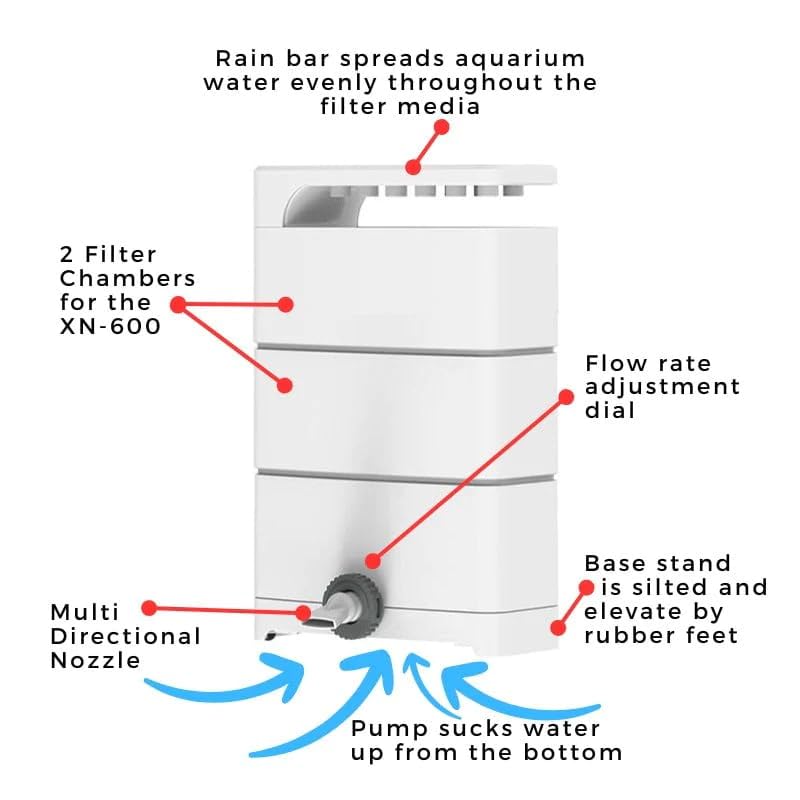 Rain bar spreads aquarium water evenly throughout the filter media

2 Filter Chambers for the XN-600

Flow rate adjustment dial

Base stand is silted and elevate by rubber feet

Multi Directional Nozzle

Pump sucks water up from the bottom