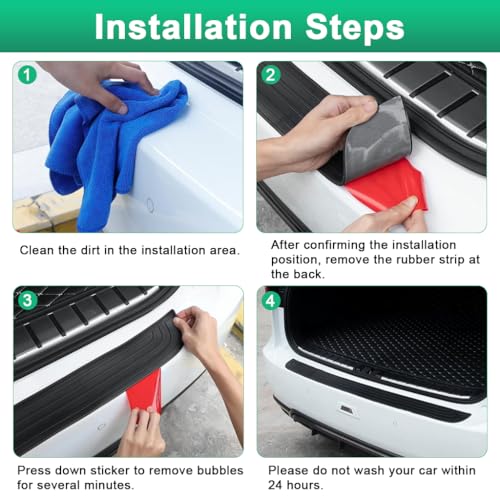 Installation Steps

1

Clean the dirt in the installation area.

2

After confirming the installation position, remove the rubber strip at the back.

3

Press down sticker to remove bubbles for several minutes.

4

Please do not wash your car within 24 hours.