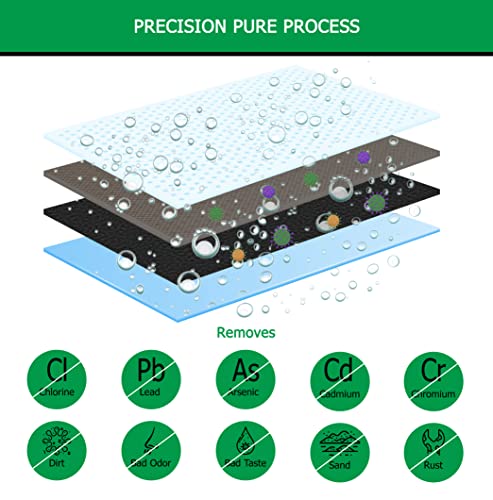 PRECISION PURE PROCESS

Removes

Cl
Chlorine

Pb
Lead

As
Arsenic

Cd
Cadmium

Cr
Chromium

Dirt

Bad Odor

Bad Taste

Sand

Rust