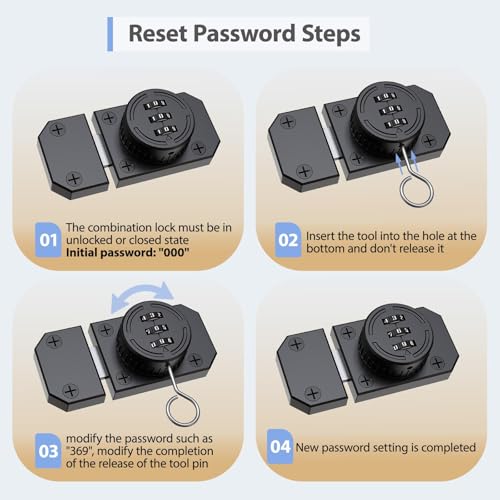 Reset Password Steps

01 The combination lock must be in unlocked or closed state
Initial password: "000"

02 Insert the tool into the hole at the bottom and don't release it

03 modify the password such as "369", modify the completion of the release of the tool pin

04 New password setting is completed