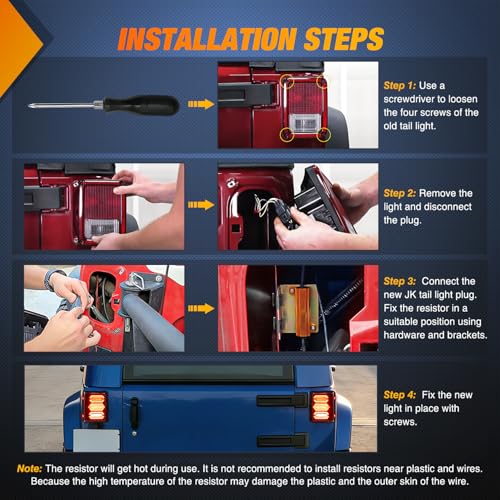 INSTALLATION STEPS

Step 1: Use a screwdriver to loosen the four screws of the old tail light.

Step 2: Remove the light and disconnect the plug.

Step 3: Connect the new JK tail light plug. Fix the resistor in a suitable position using hardware and brackets.

Step 4: Fix the new light in place with screws.

Note: The resistor will get hot during use. It is not recommended to install resistors near plastic and wires. Because the high temperature of the resistor may damage the plastic and the outer skin of the wire.