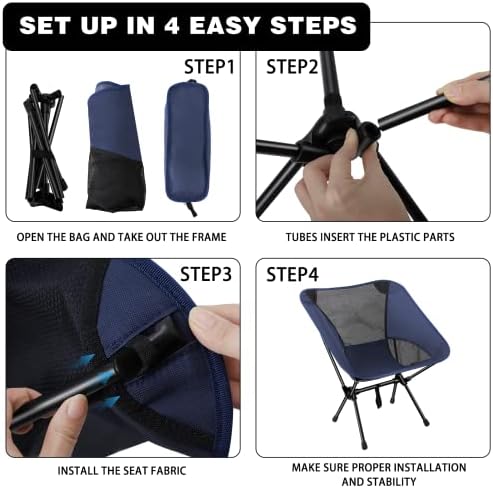 SET UP IN 4 EASY STEPS

STEP1

OPEN THE BAG AND TAKE OUT THE FRAME

STEP2

TUBES INSERT THE PLASTIC PARTS

STEP3

INSTALL THE SEAT FABRIC

STEP4

MAKE SURE PROPER INSTALLATION AND STABILITY