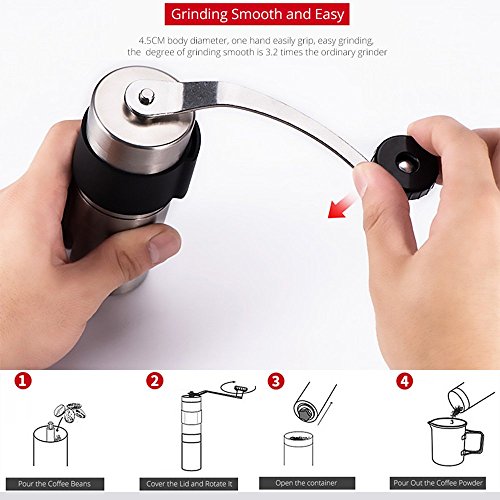 Grinding Smooth and Easy

4.5CM body diameter, one hand easily grip, easy grinding, the degree of grinding smooth is 3.2 times the ordinary grinder

1
Pour the Coffee Beans

2
Cover the Lid and Rotate It

3
Open the container

4
Pour Out the Coffee Powder