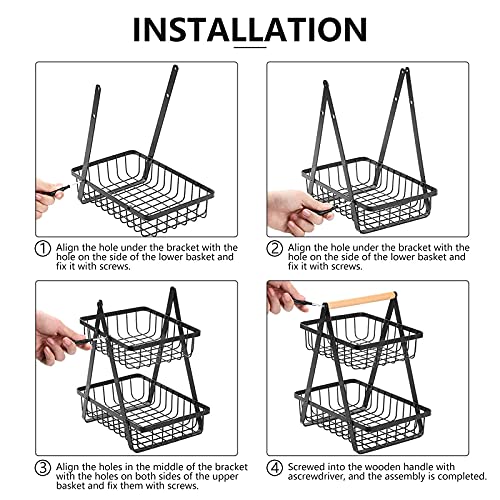 INSTALLATION

① Align the hole under the bracket with the hole on the side of the lower basket and fix it with screws.

② Align the hole under the bracket with the hole on the side of the lower basket and fix it with screws.

③ Align the holes in the middle of the bracket with the holes on both sides of the upper basket and fix them with screws.

④ Screwed into the wooden handle with ascrewdriver, and the assembly is completed.