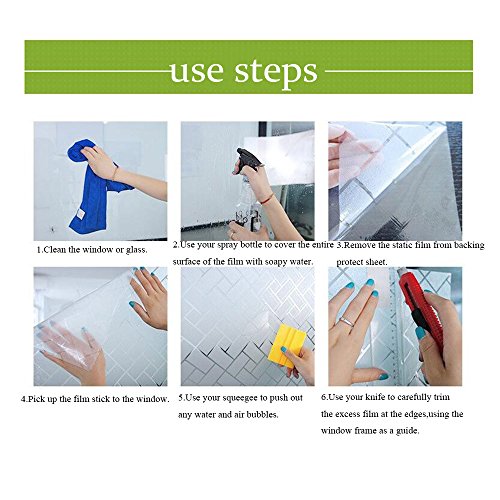 use steps

1.Clean the window or glass.

2.Use your spray bottle to cover the entire surface of the film with soapy water.

3.Remove the static film from backing protect sheet.

4.Pick up the film stick to the window.

5.Use your squeegee to push out any water and air bubbles.

6.Use your knife to carefully trim the excess film at the edges,using the window frame as a guide.