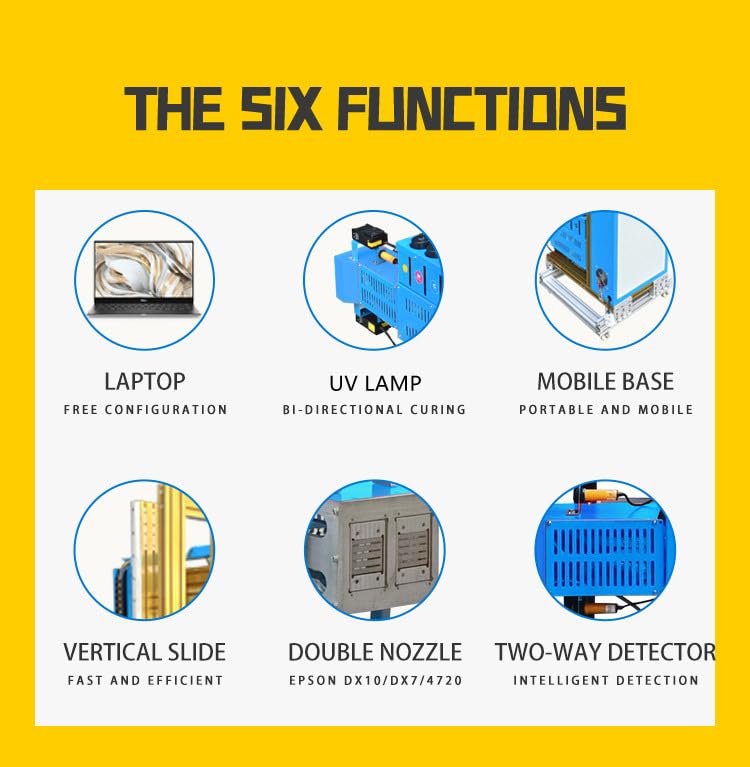 THE SIX FUNCTIONS

LAPTOP
FREE CONFIGURATION

UV LAMP
BI-DIRECTIONAL CURING

MOBILE BASE
PORTABLE AND MOBILE

VERTICAL SLIDE
FAST AND EFFICIENT

DOUBLE NOZZLE
EPSON DX10/DX7/4720

TWO-WAY DETECTOR
INTELLIGENT DETECTION