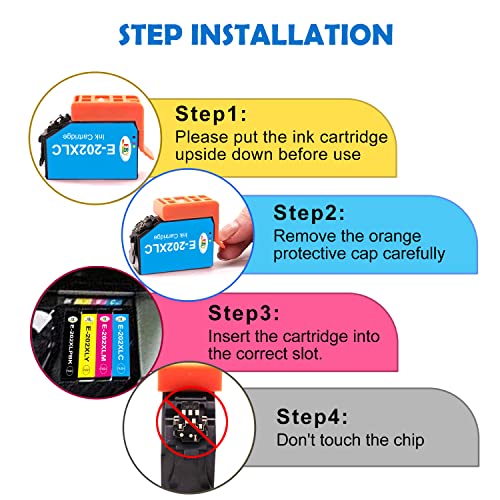 STEP INSTALLATION

E-202XLC
Ink Cartridge

Step1:
Please put the ink cartridge upside down before use

E-202XLC
Ink Cartridge

Step2:
Remove the orange protective cap carefully

E-202XLPBK
E-202XLY
E-202XLM
E-202XLC

Step3:
Insert the cartridge into the correct slot.

Step4:
Don't touch the chip