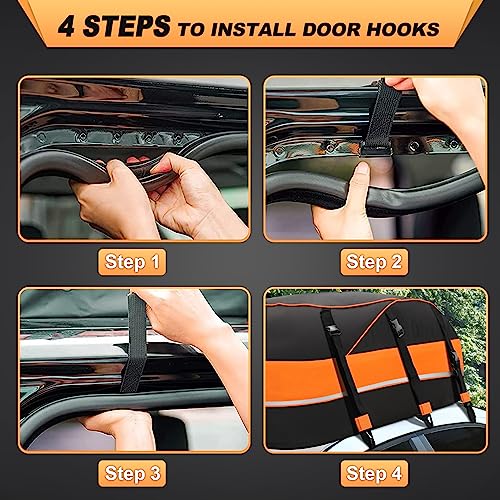 4 STEPS TO INSTALL DOOR HOOKS

Step 1

Step 2

Step 3

Step 4