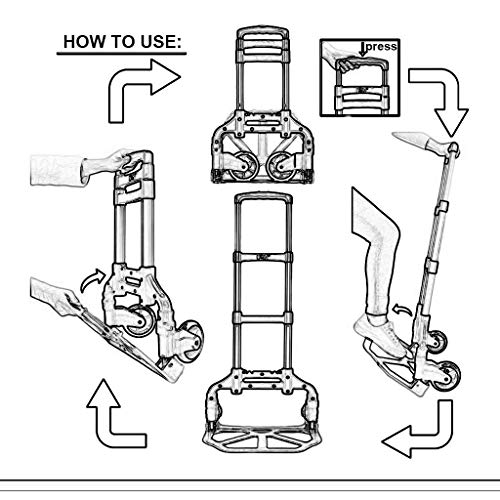 HOW TO USE:

press