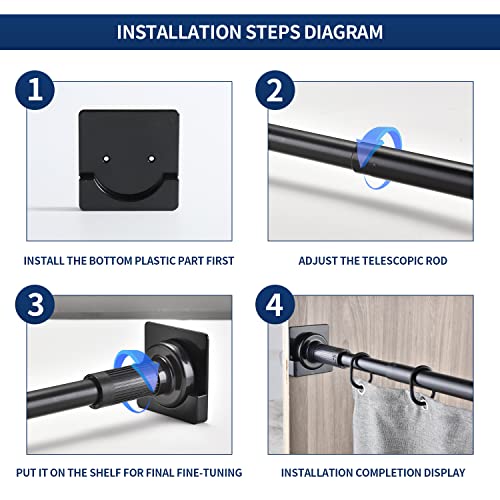 INSTALLATION STEPS DIAGRAM

1

INSTALL THE BOTTOM PLASTIC PART FIRST

2

ADJUST THE TELESCOPIC ROD

3

PUT IT ON THE SHELF FOR FINAL FINE-TUNING

4

INSTALLATION COMPLETION DISPLAY