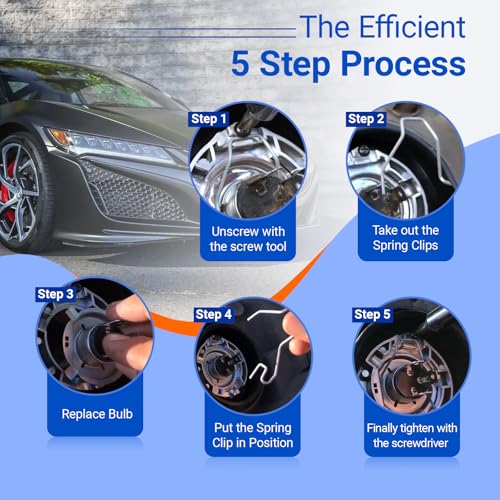 The Efficient
5 Step Process

Step 1
Unscrew with the screw tool

Step 2
Take out the Spring Clips

Step 3
Replace Bulb

Step 4
Put the Spring Clip in Position

Step 5
Finally tighten with the screwdriver