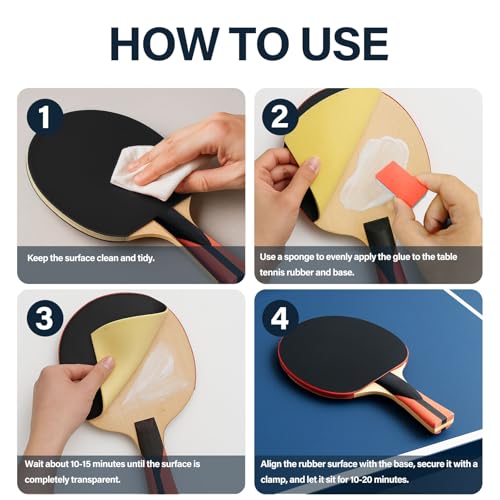 HOW TO USE

1
Keep the surface clean and tidy.

2
Use a sponge to evenly apply the glue to the table tennis rubber and base.

3
Wait about 10-15 minutes until the surface is completely transparent.

4
Align the rubber surface with the base, secure it with a clamp, and let it sit for 10-20 minutes.